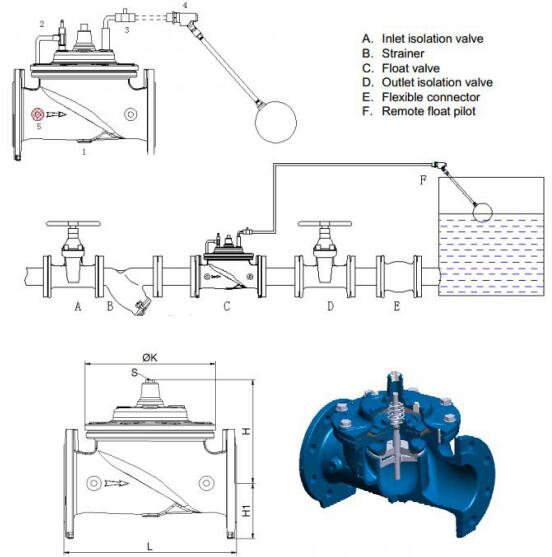 2
3
4
5
1

A. Inlet isolation valve
B. Strainer
C. Float valve
D. Outlet isolation valve
E. Flexible connector
F. Remote float pilot

F

A B C D E

ØK
S
H
H1
L